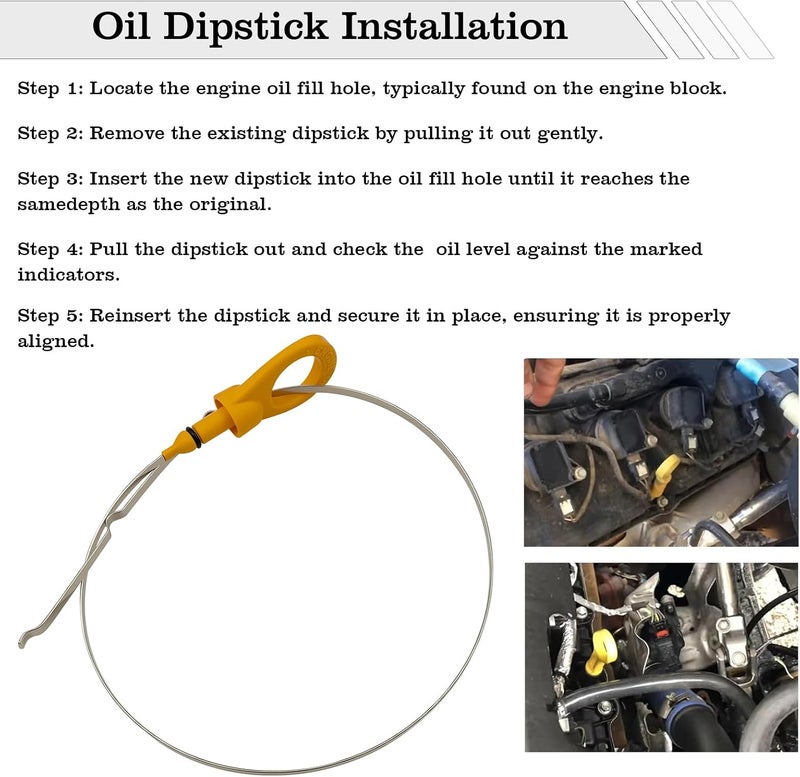 Oil Dipstick Installation

Step 1: Locate the engine oil fill hole, typically found on the engine block.

Step 2: Remove the existing dipstick by pulling it out gently.

Step 3: Insert the new dipstick into the oil fill hole until it reaches the samedepth as the original.

Step 4: Pull the dipstick out and check the oil level against the marked indicators.

Step 5: Reinsert the dipstick and secure it in place, ensuring it is properly aligned.